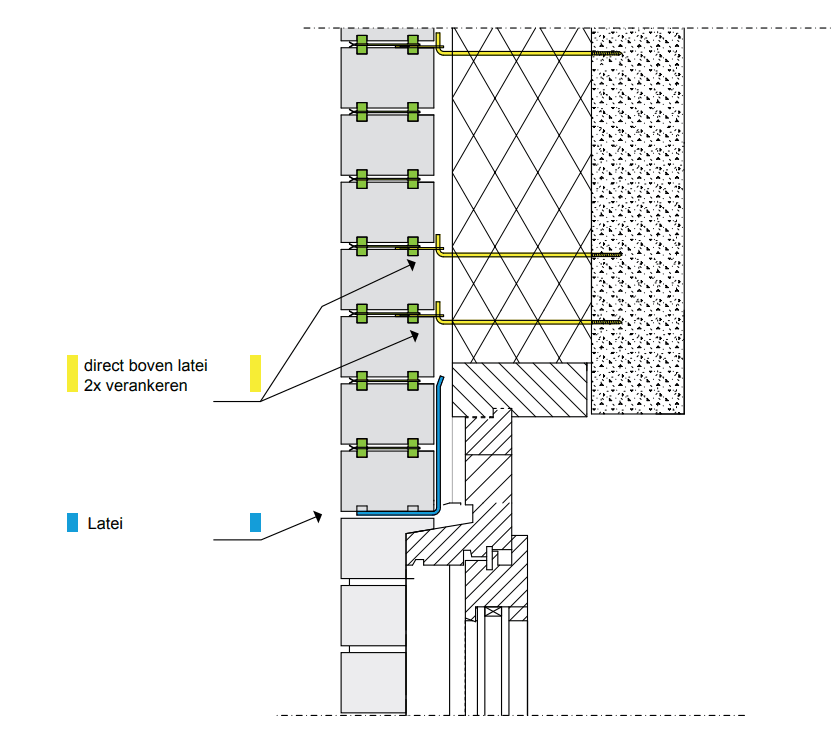 direct boven latei
2x verankeren

Latei