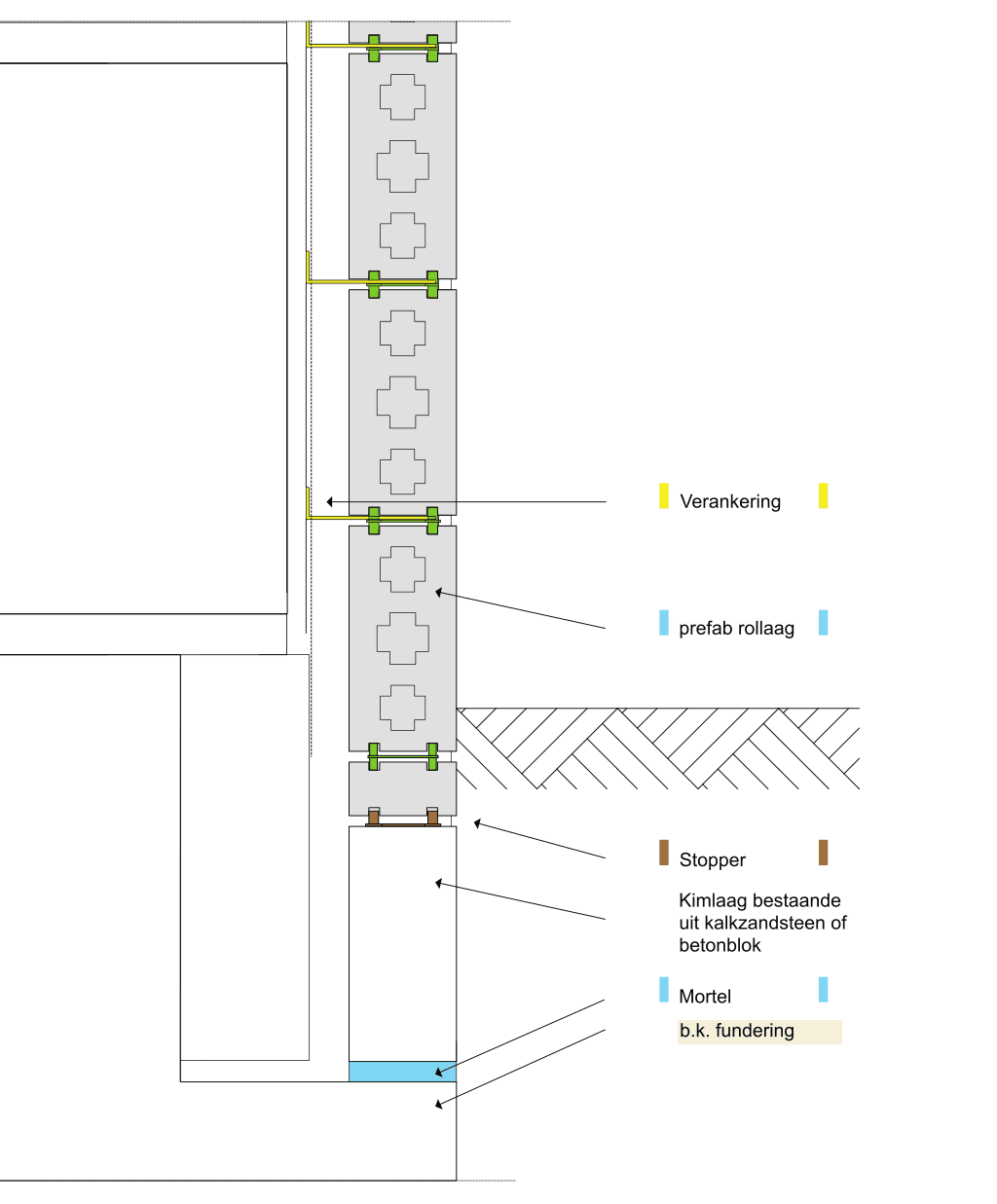 Verankering

prefab rollaag

Stopper

Kimlaag bestaande uit kalkzandsteen of betonblok

Mortel

b.k. fundering