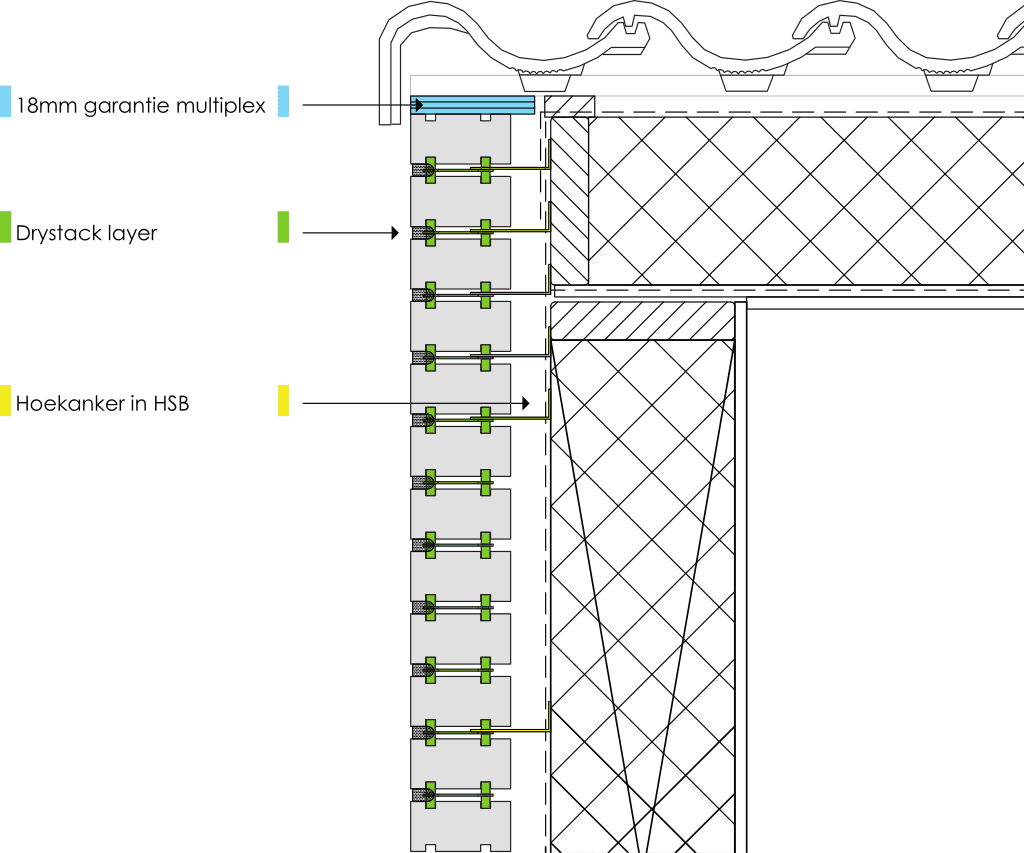 18mm garantie multiplex

Drystack layer

Hoekanker in HSB