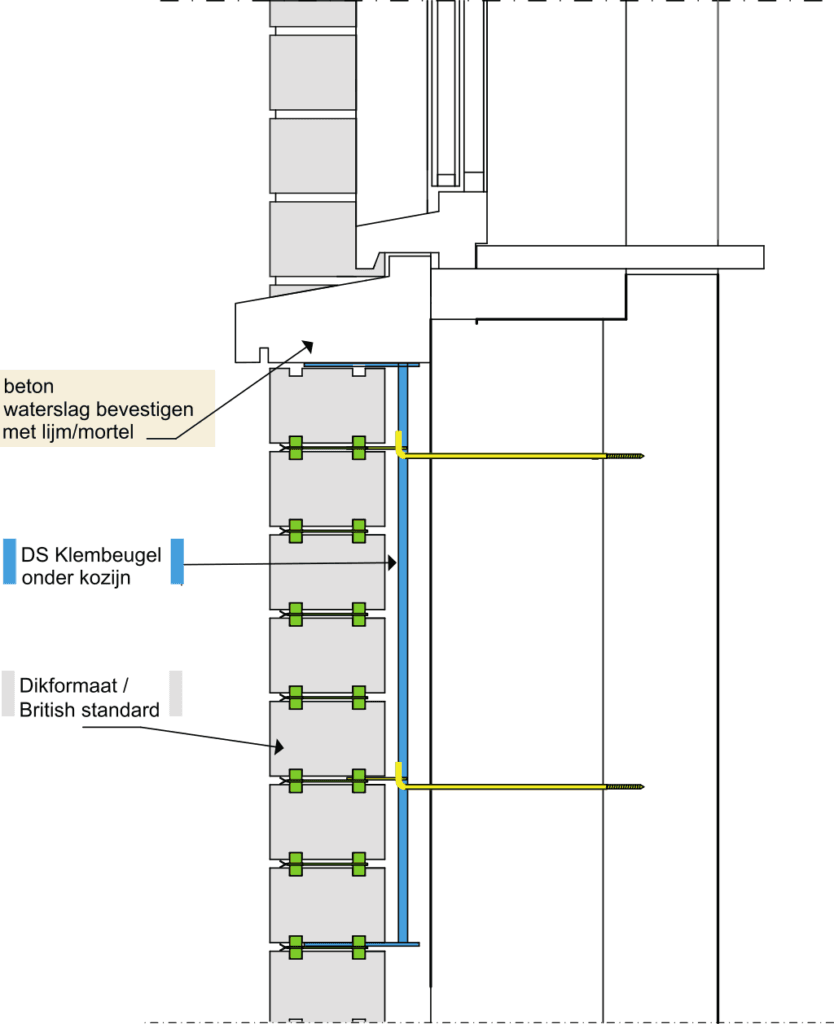 beton
waterslag bevestigen
met lijm/mortel

DS Klembeugel
onder kozijn

Dikformaat /
British standard