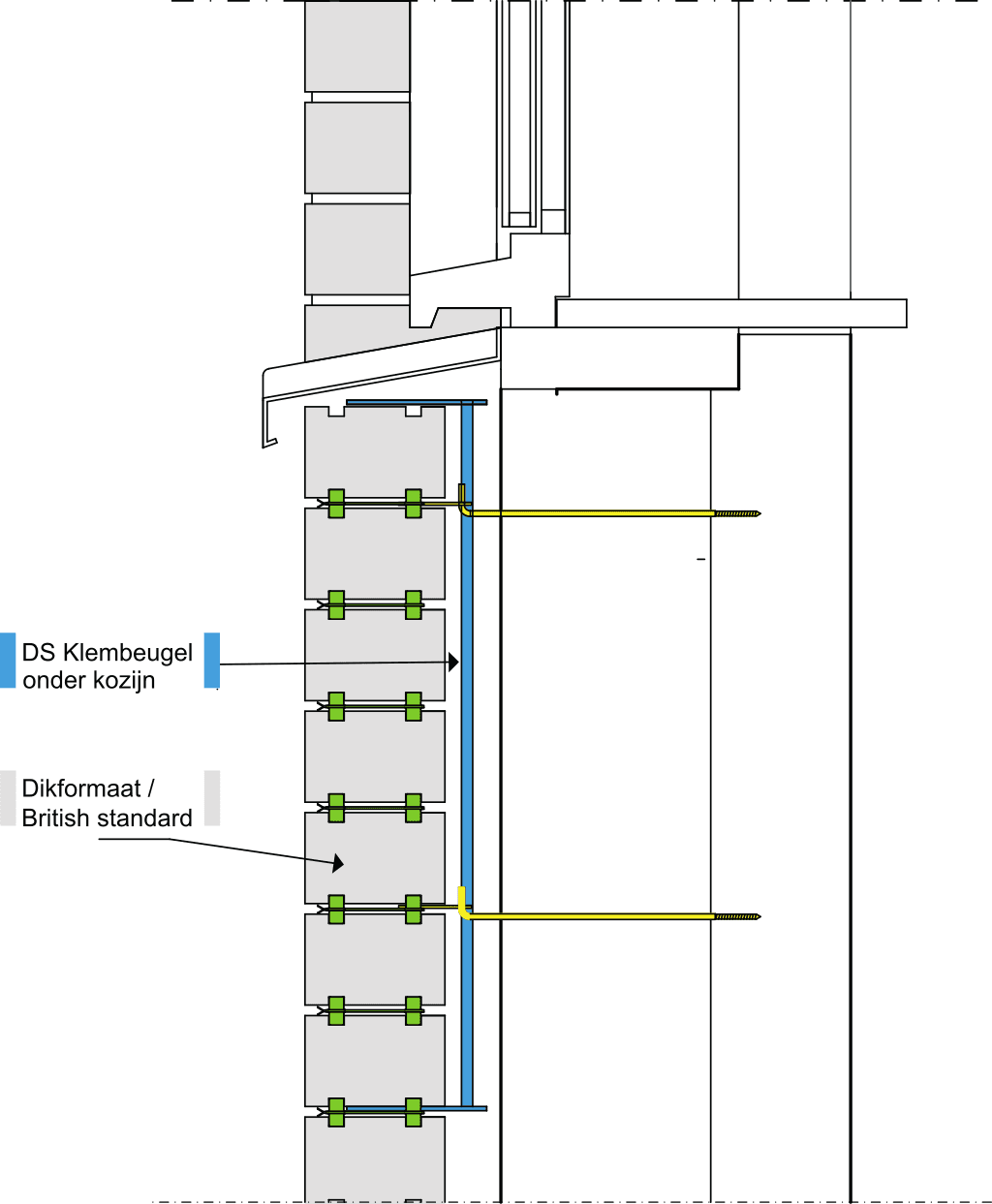 DS Klembeugel onder kozijn

Dikformaat / British standard